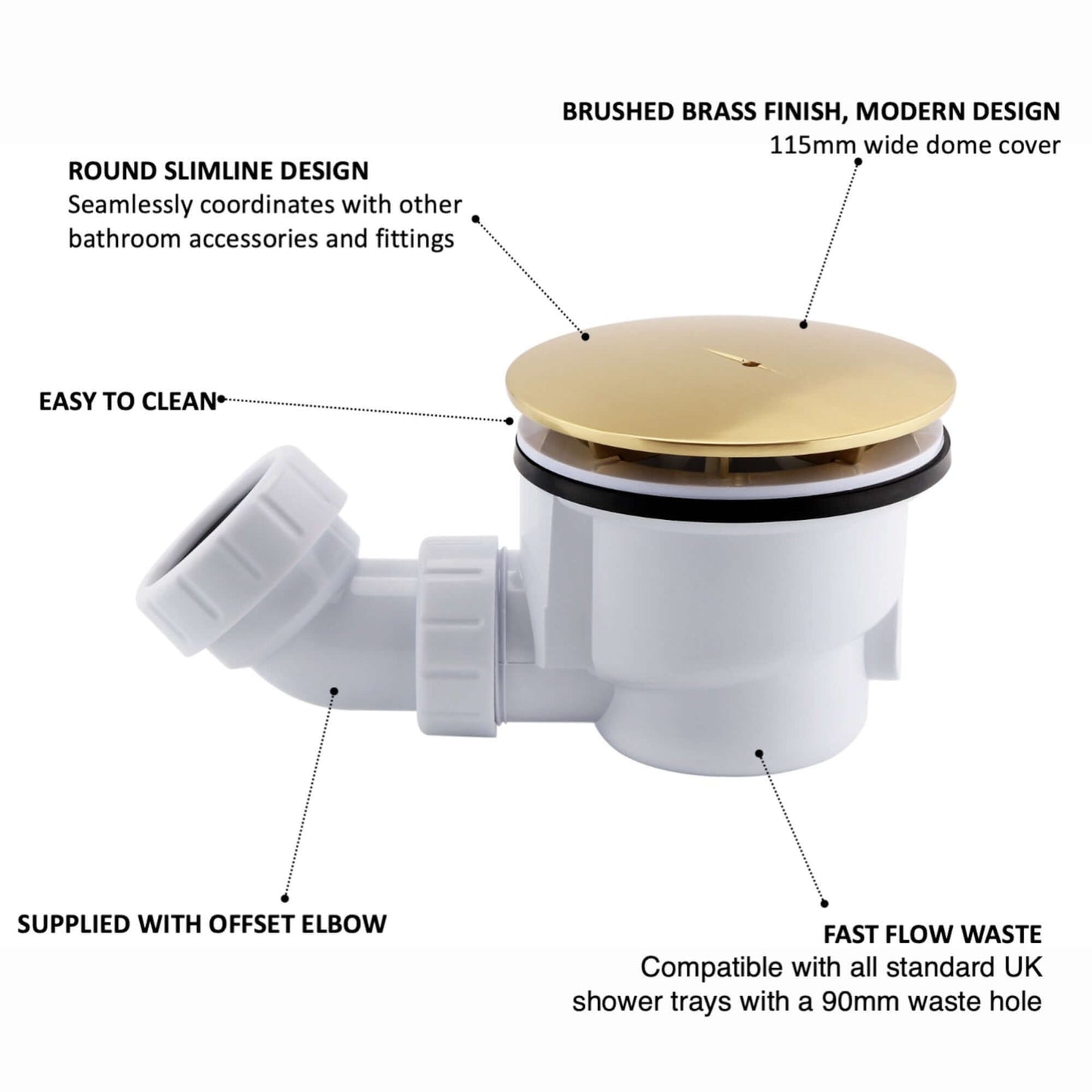 BRUSHED BRASS FINISH, MODERN DESIGN
115mm wide dome cover

ROUND SLIMLINE DESIGN
Seamlessly coordinates with other bathroom accessories and fittings

EASY TO CLEAN

SUPPLIED WITH OFFSET ELBOW

FAST FLOW WASTE
Compatible with all standard UK shower trays with a 90mm waste hole