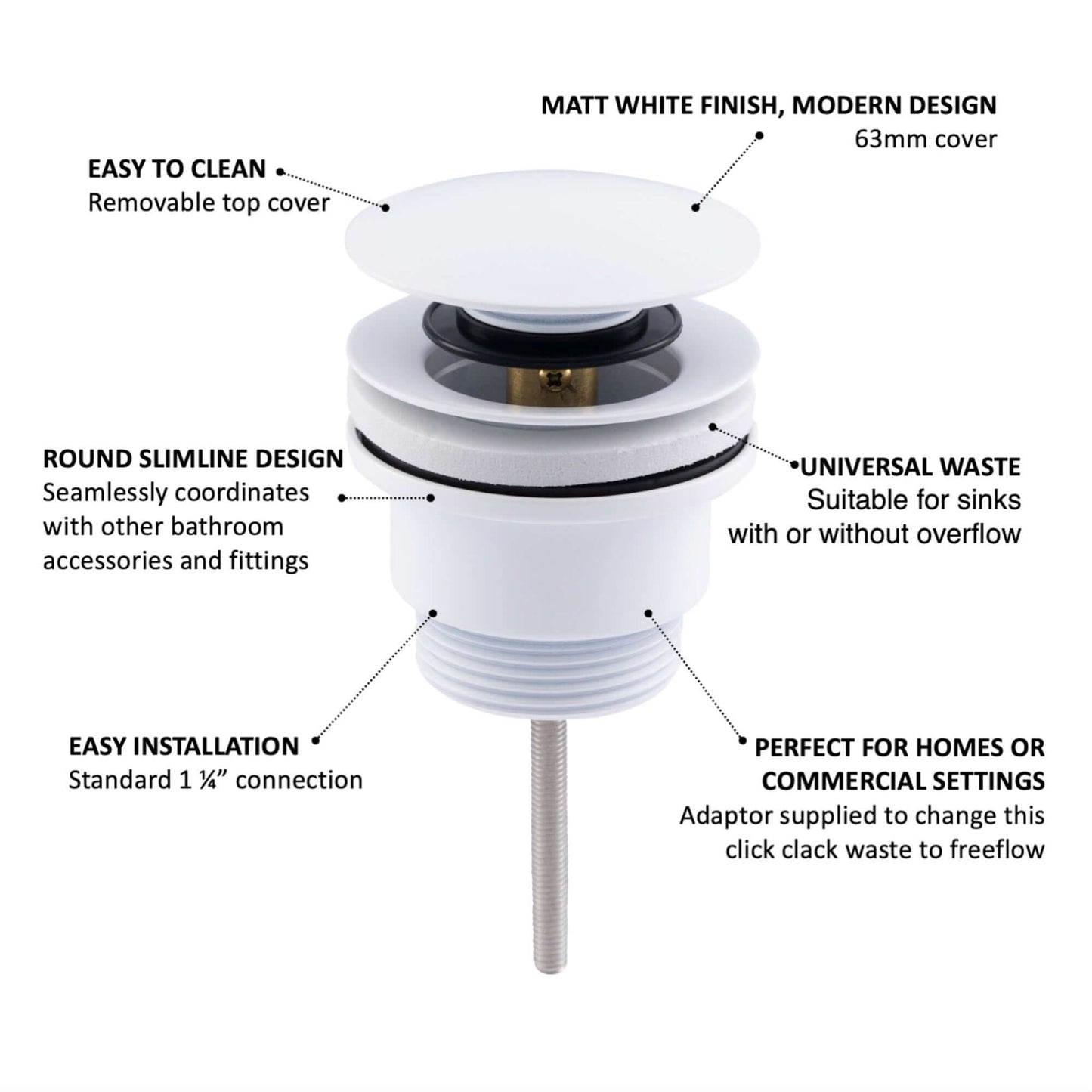 MATT WHITE FINISH, MODERN DESIGN
63mm cover

EASY TO CLEAN
Removable top cover

ROUND SLIMLINE DESIGN
Seamlessly coordinates with other bathroom accessories and fittings

UNIVERSAL WASTE
Suitable for sinks with or without overflow

EASY INSTALLATION
Standard 1 ¼” connection

PERFECT FOR HOMES OR COMMERCIAL SETTINGS
Adaptor supplied to change this click clack waste to freeflow