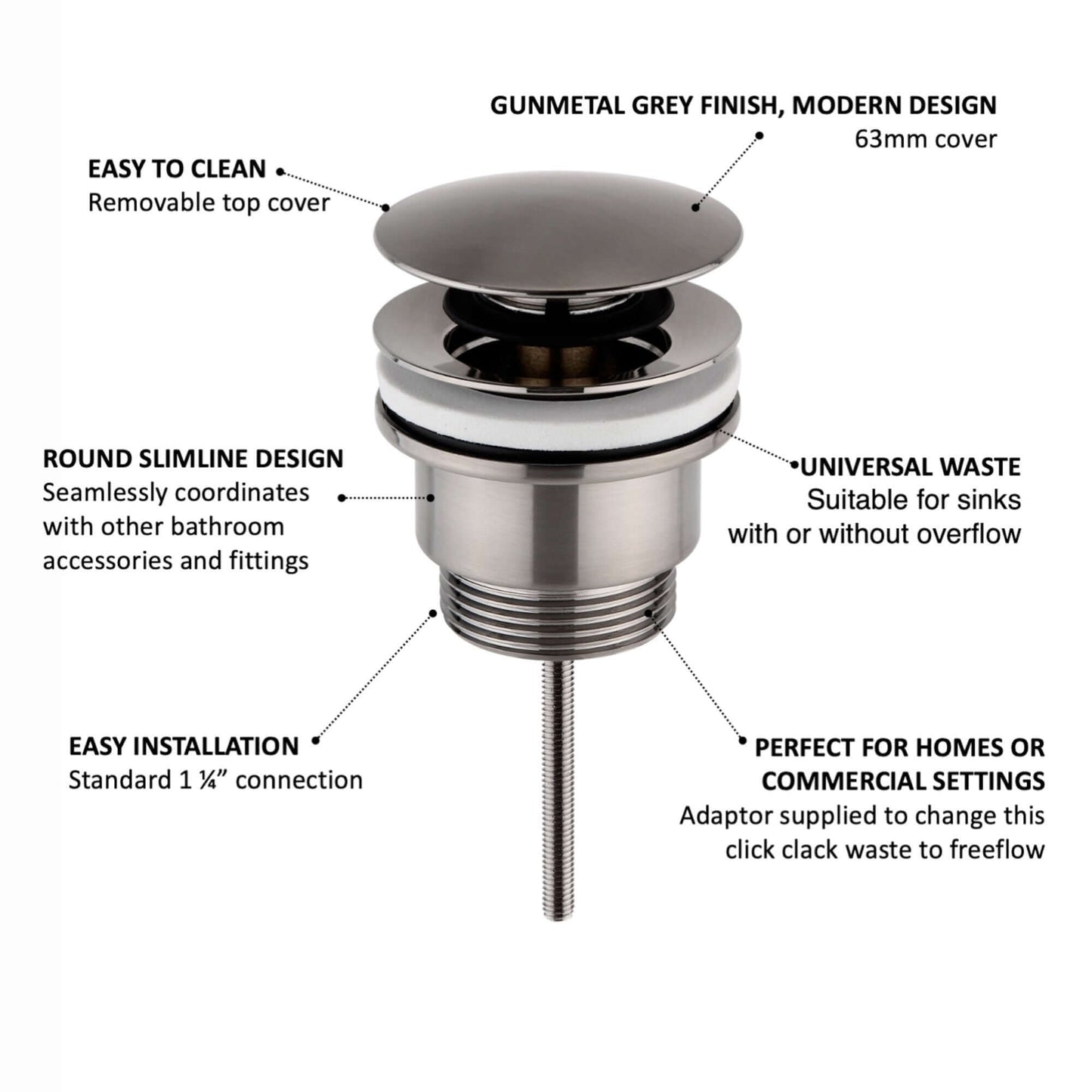 GUNMETAL GREY FINISH, MODERN DESIGN
63mm cover

EASY TO CLEAN
Removable top cover

ROUND SLIMLINE DESIGN
Seamlessly coordinates with other bathroom accessories and fittings

UNIVERSAL WASTE
Suitable for sinks with or without overflow

EASY INSTALLATION
Standard 1 ¼” connection

PERFECT FOR HOMES OR COMMERCIAL SETTINGS
Adaptor supplied to change this click clack waste to freeflow