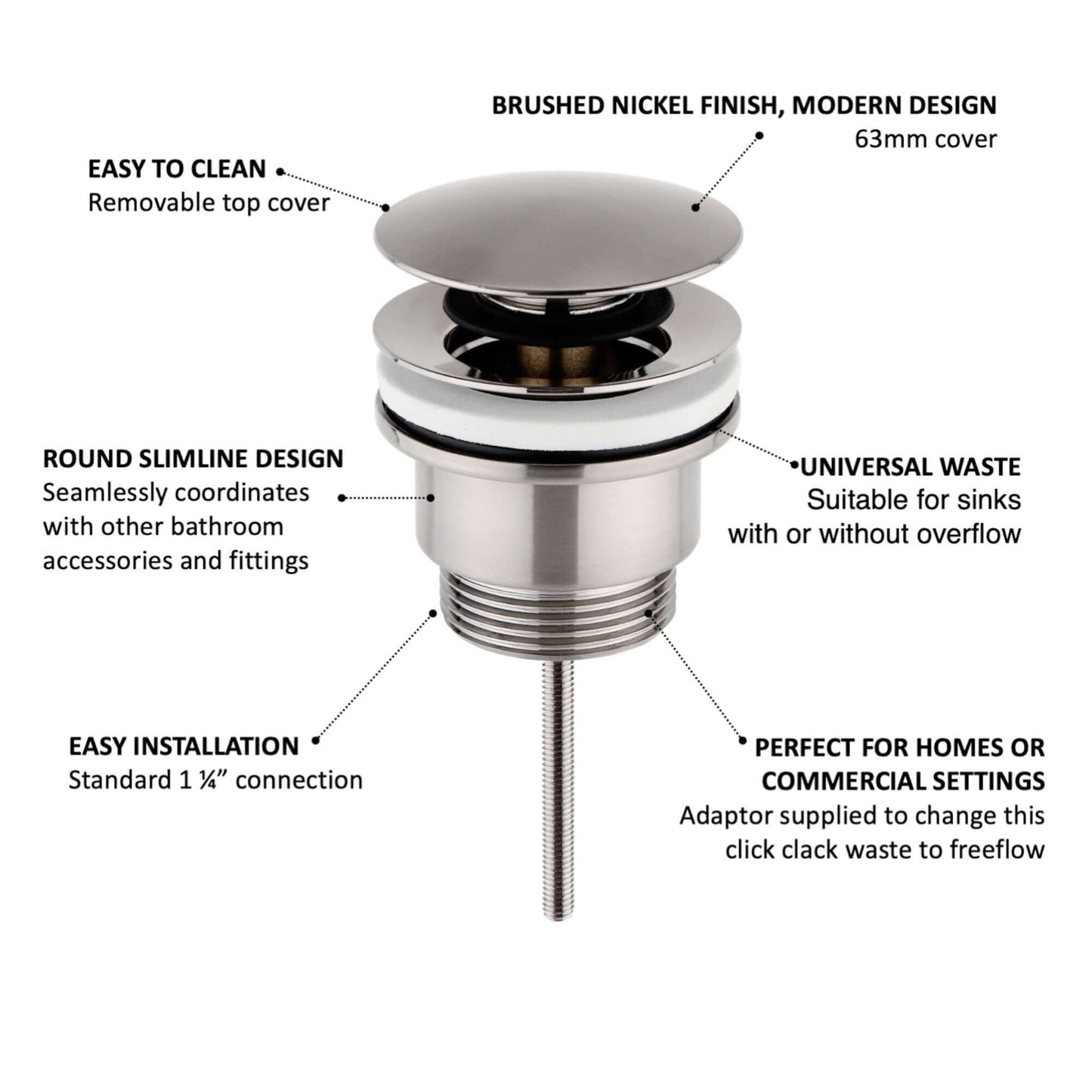 BRUSHED NICKEL FINISH, MODERN DESIGN
63mm cover

EASY TO CLEAN
Removable top cover

ROUND SLIMLINE DESIGN
Seamlessly coordinates with other bathroom accessories and fittings

UNIVERSAL WASTE
Suitable for sinks with or without overflow

EASY INSTALLATION
Standard 1 ¼” connection

PERFECT FOR HOMES OR COMMERCIAL SETTINGS
Adaptor supplied to change this click clack waste to freeflow