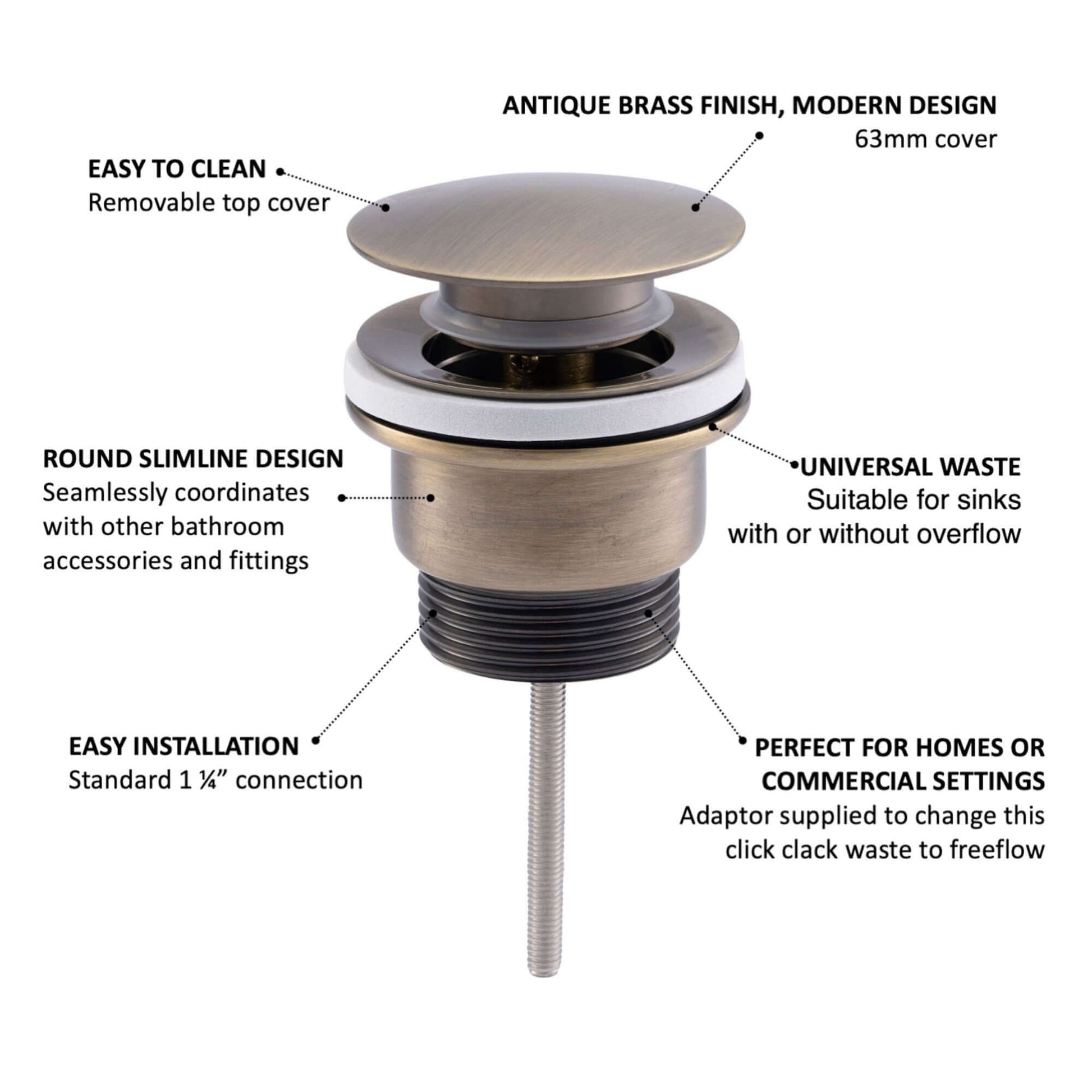 ANTIQUE BRASS FINISH, MODERN DESIGN
63mm cover

EASY TO CLEAN
Removable top cover

ROUND SLIMLINE DESIGN
Seamlessly coordinates with other bathroom accessories and fittings

UNIVERSAL WASTE
Suitable for sinks with or without overflow

EASY INSTALLATION
Standard 1 ¼” connection

PERFECT FOR HOMES OR COMMERCIAL SETTINGS
Adaptor supplied to change this click clack waste to freeflow