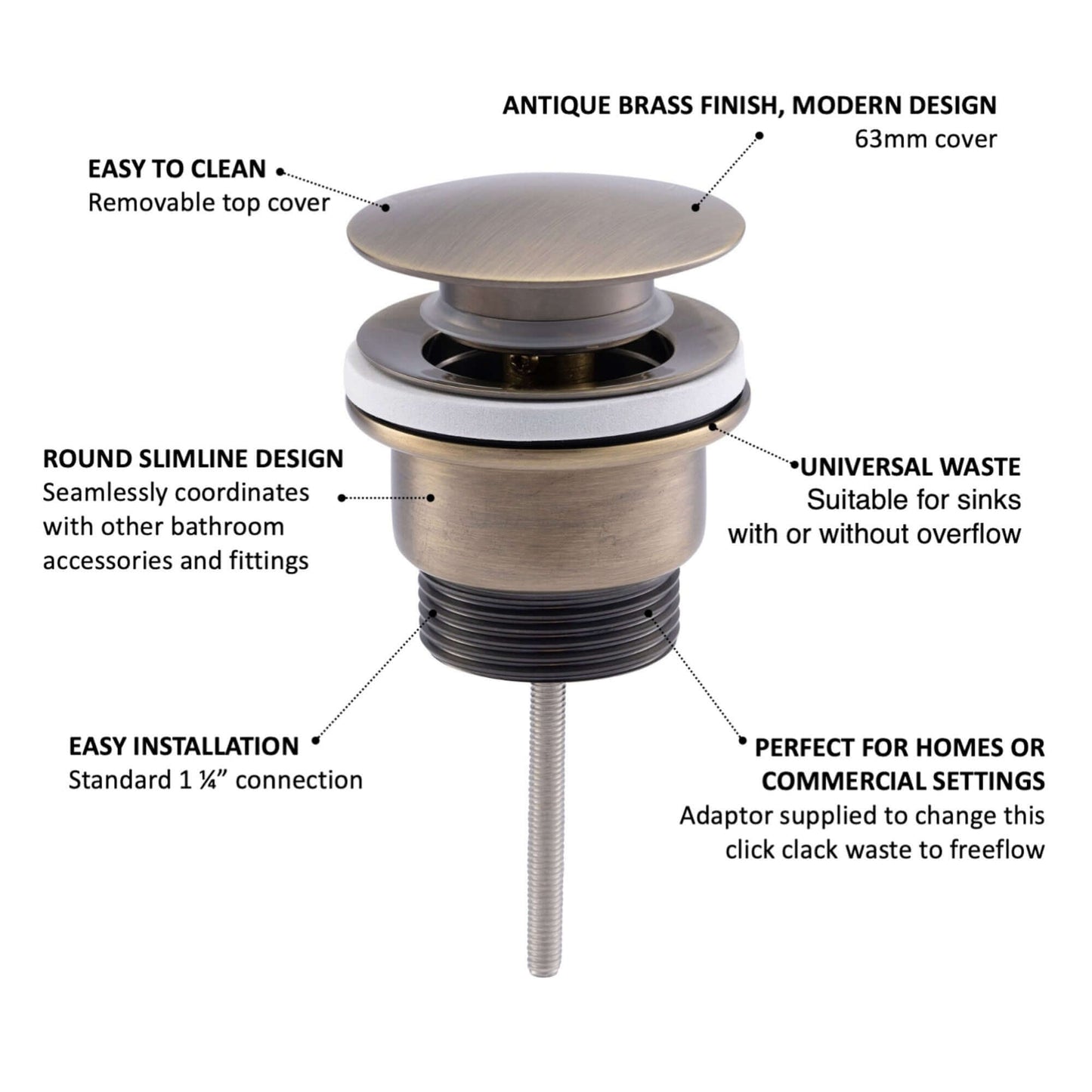 ANTIQUE BRASS FINISH, MODERN DESIGN
63mm cover

EASY TO CLEAN
Removable top cover

ROUND SLIMLINE DESIGN
Seamlessly coordinates with other bathroom accessories and fittings

UNIVERSAL WASTE
Suitable for sinks with or without overflow

EASY INSTALLATION
Standard 1 ¼” connection

PERFECT FOR HOMES OR COMMERCIAL SETTINGS
Adaptor supplied to change this click clack waste to freeflow