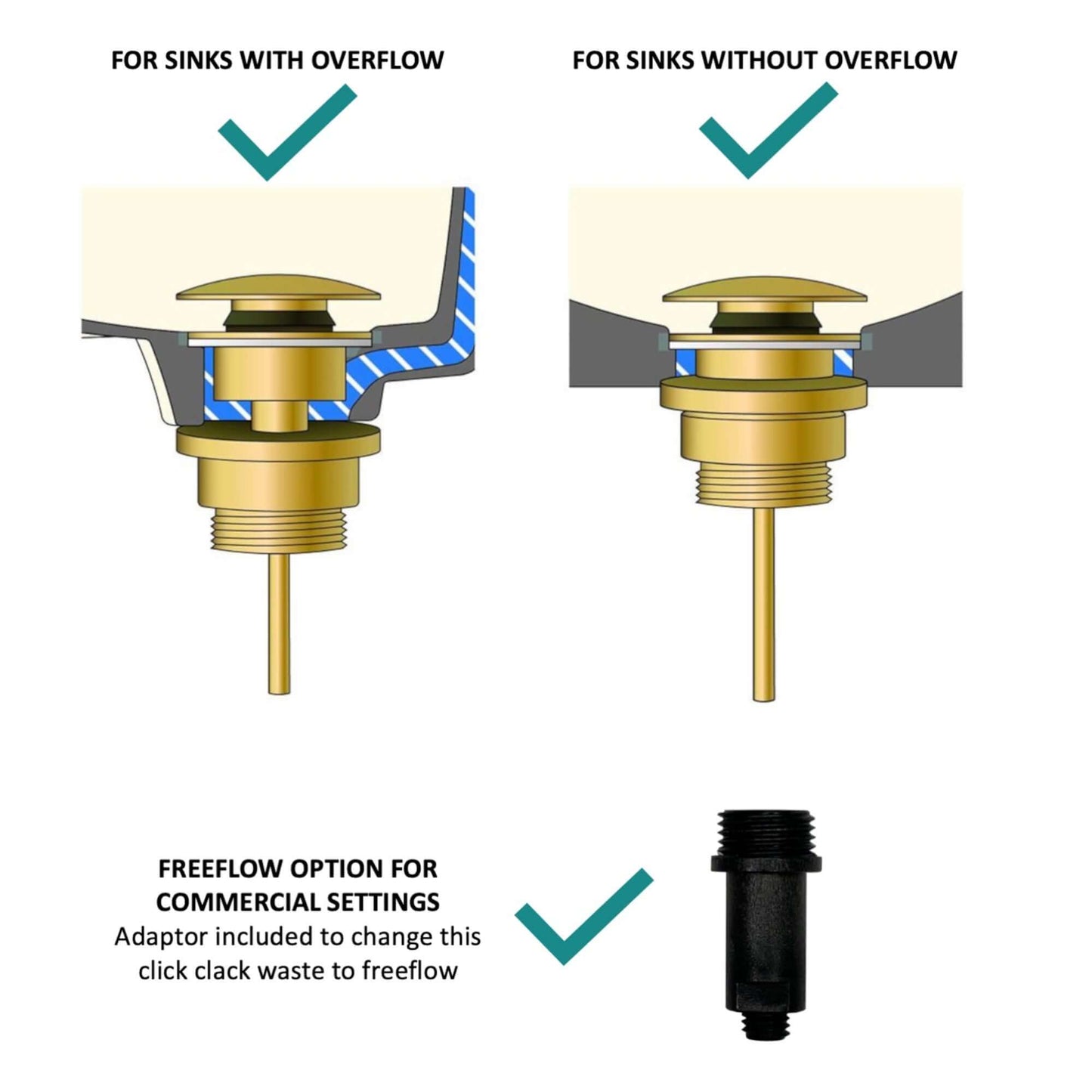 FOR SINKS WITH OVERFLOW

FOR SINKS WITHOUT OVERFLOW

FREEFLOW OPTION FOR COMMERCIAL SETTINGS
Adaptor included to change this click clack waste to freeflow