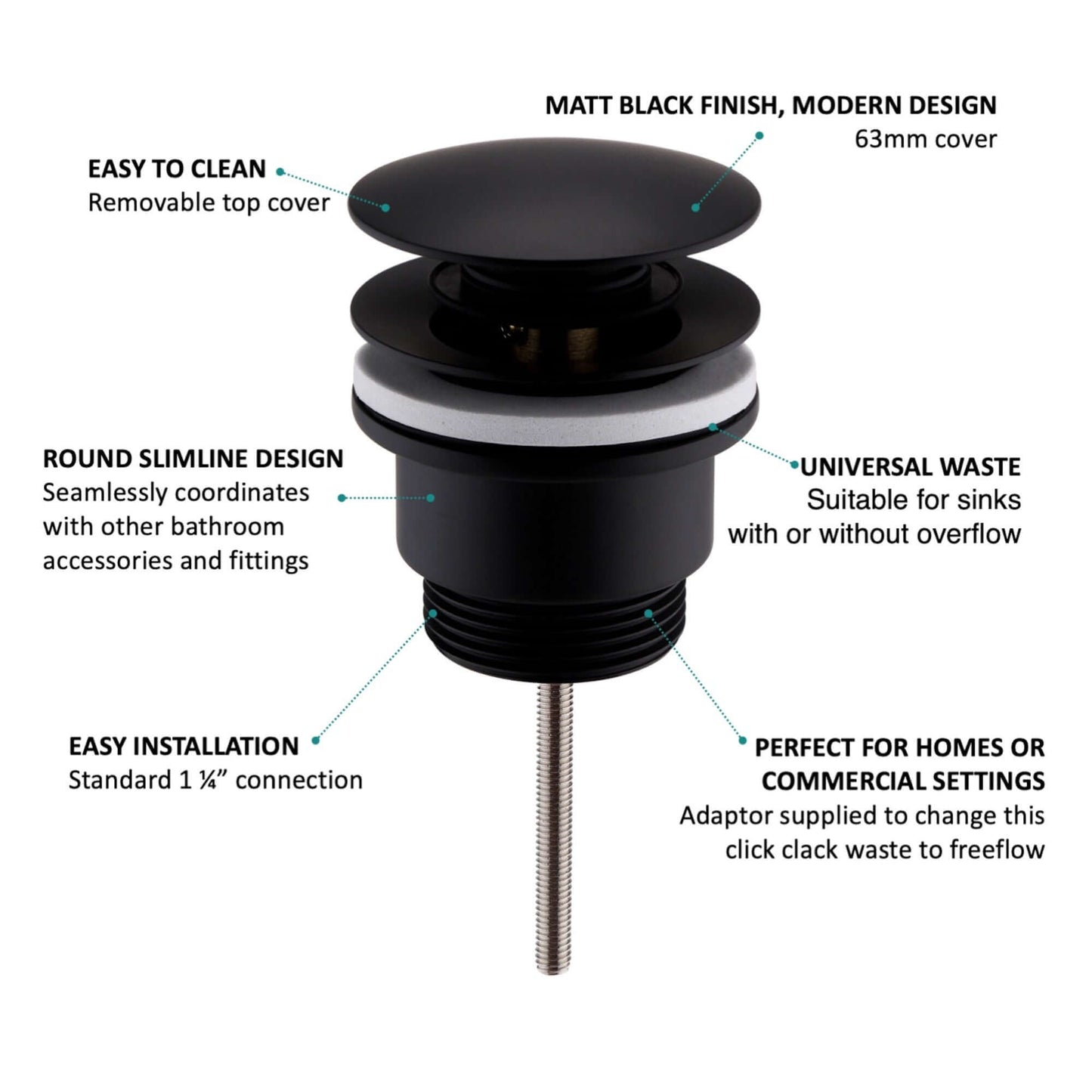 MATT BLACK FINISH, MODERN DESIGN
63mm cover

EASY TO CLEAN
Removable top cover

ROUND SLIMLINE DESIGN
Seamlessly coordinates with other bathroom accessories and fittings

UNIVERSAL WASTE
Suitable for sinks with or without overflow

EASY INSTALLATION
Standard 1 ¼” connection

PERFECT FOR HOMES OR COMMERCIAL SETTINGS
Adaptor supplied to change this click clack waste to freeflow