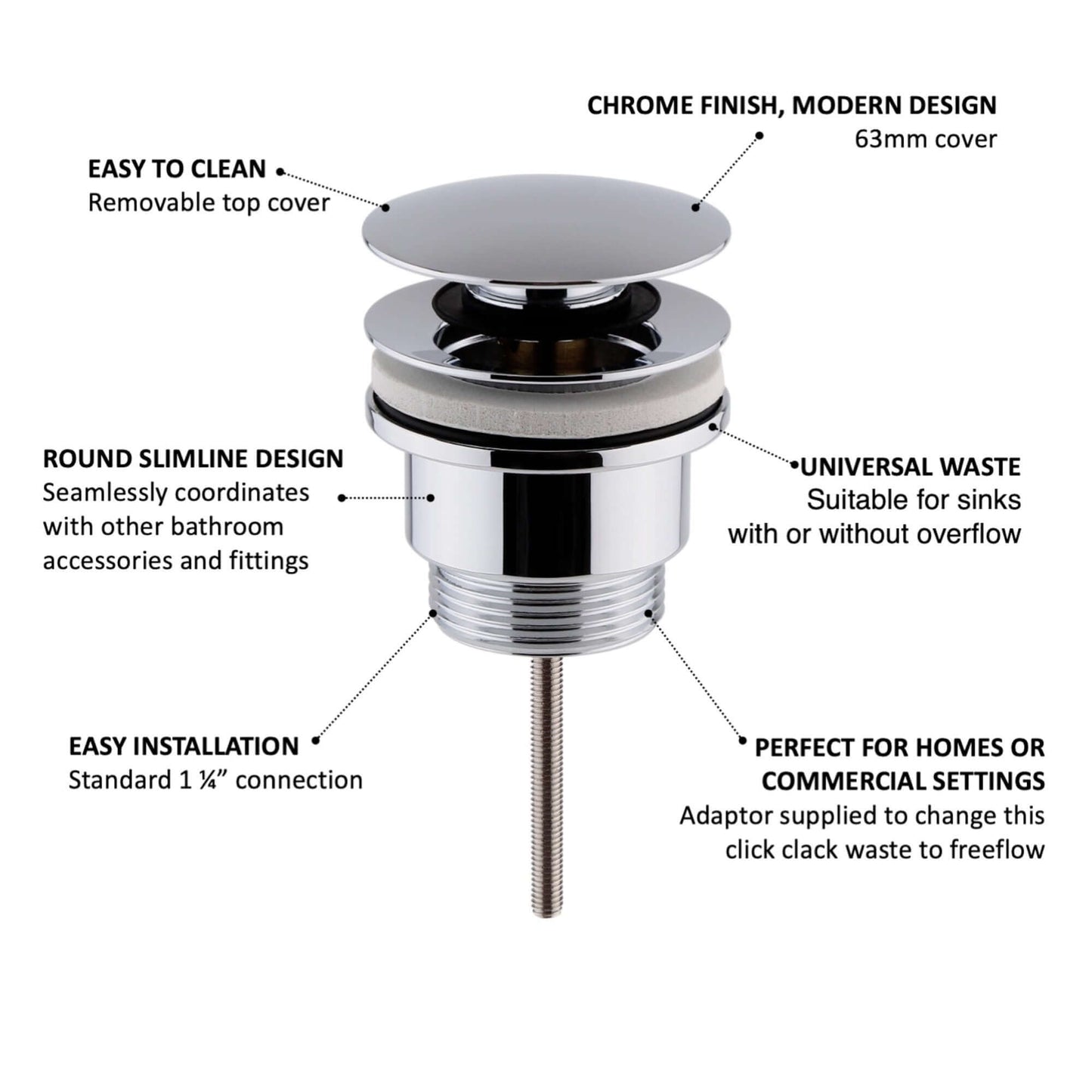 CHROME FINISH, MODERN DESIGN
63mm cover

EASY TO CLEAN
Removable top cover

ROUND SLIMLINE DESIGN
Seamlessly coordinates with other bathroom accessories and fittings

UNIVERSAL WASTE
Suitable for sinks with or without overflow

EASY INSTALLATION
Standard 1 ¼” connection

PERFECT FOR HOMES OR COMMERCIAL SETTINGS
Adaptor supplied to change this click clack waste to freeflow