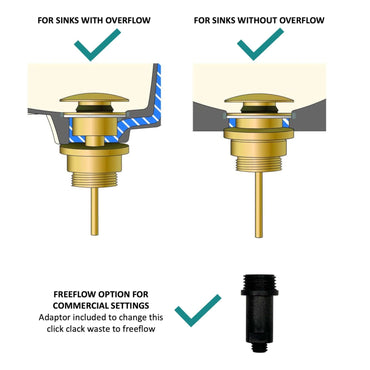 FOR SINKS WITH OVERFLOW

FOR SINKS WITHOUT OVERFLOW

FREEFLOW OPTION FOR COMMERCIAL SETTINGS
Adaptor included to change this click clack waste to freeflow