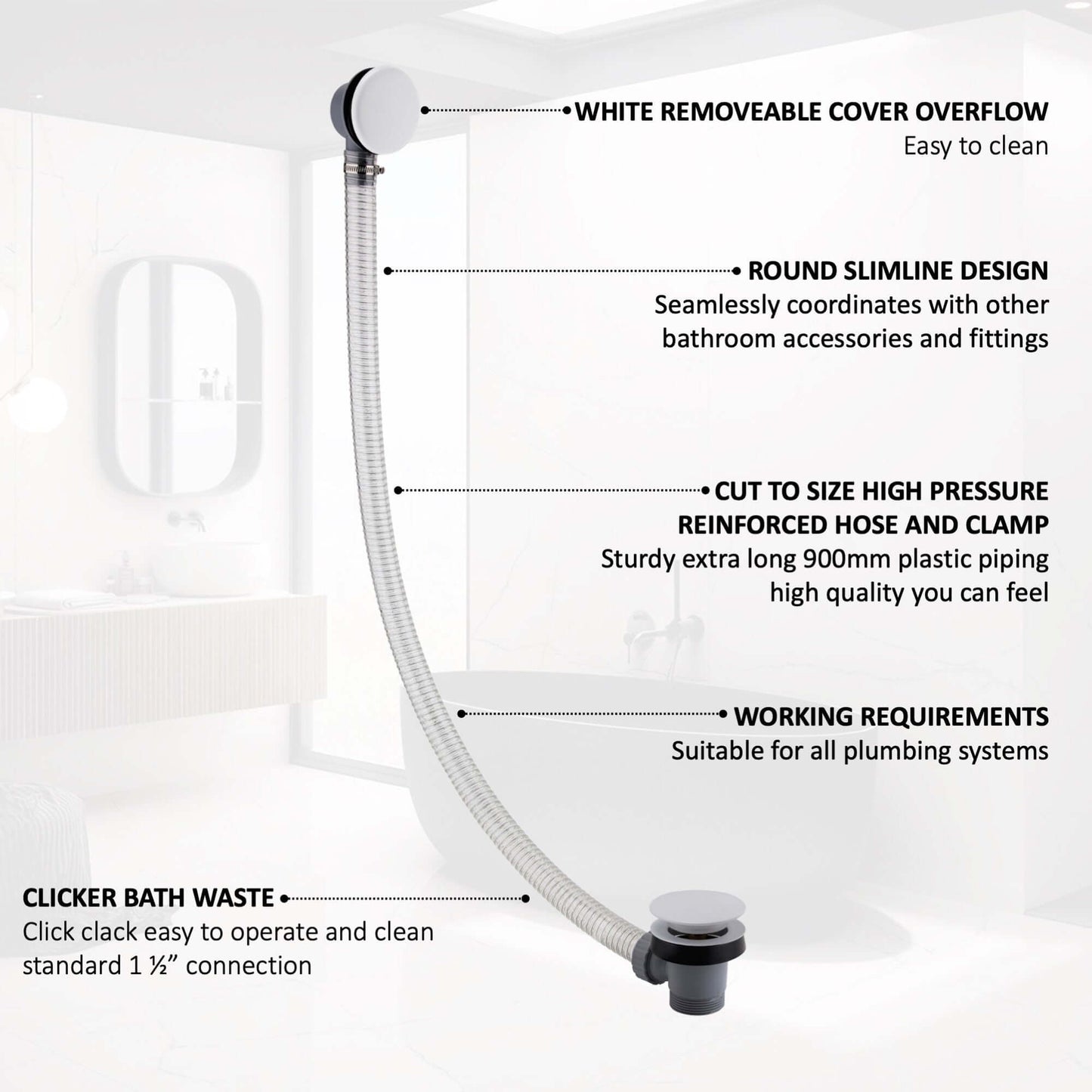 WHITE REMOVEABLE COVER OVERFLOW
Easy to clean

ROUND SLIMLINE DESIGN
Seamlessly coordinates with other bathroom accessories and fittings

CUT TO SIZE HIGH PRESSURE REINFORCED HOSE AND CLAMP
Sturdy extra long 900mm plastic piping high quality you can feel

WORKING REQUIREMENTS
Suitable for all plumbing systems

CLICKER BATH WASTE
Click clack easy to operate and clean standard 1 ½” connection