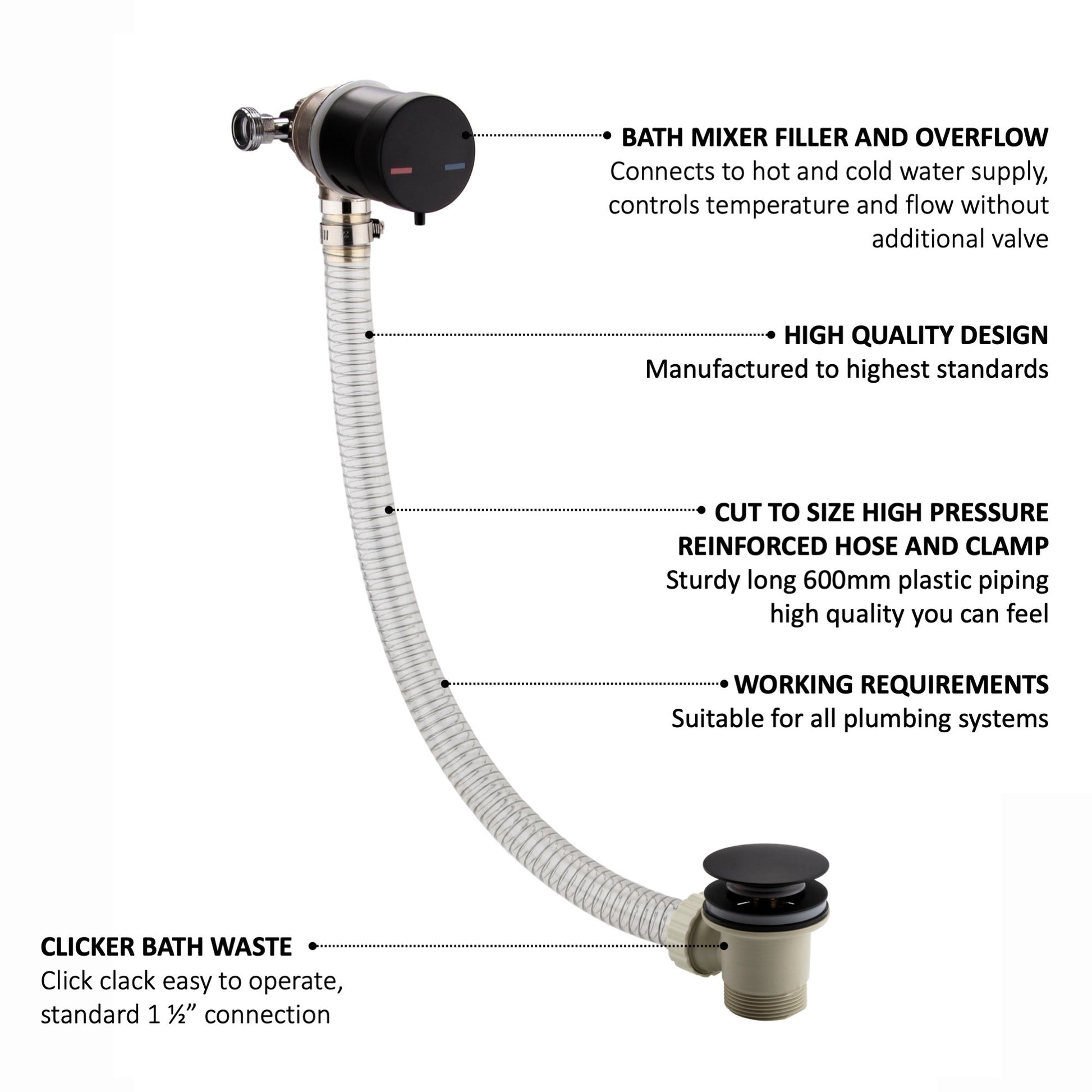 BATH MIXER FILLER AND OVERFLOW
Connects to hot and cold water supply, controls temperature and flow without additional valve

HIGH QUALITY DESIGN
Manufactured to highest standards

CUT TO SIZE HIGH PRESSURE REINFORCED HOSE AND CLAMP
Sturdy long 600mm plastic piping high quality you can feel

WORKING REQUIREMENTS
Suitable for all plumbing systems

CLICKER BATH WASTE
Click clack easy to operate, standard 1 ½” connection