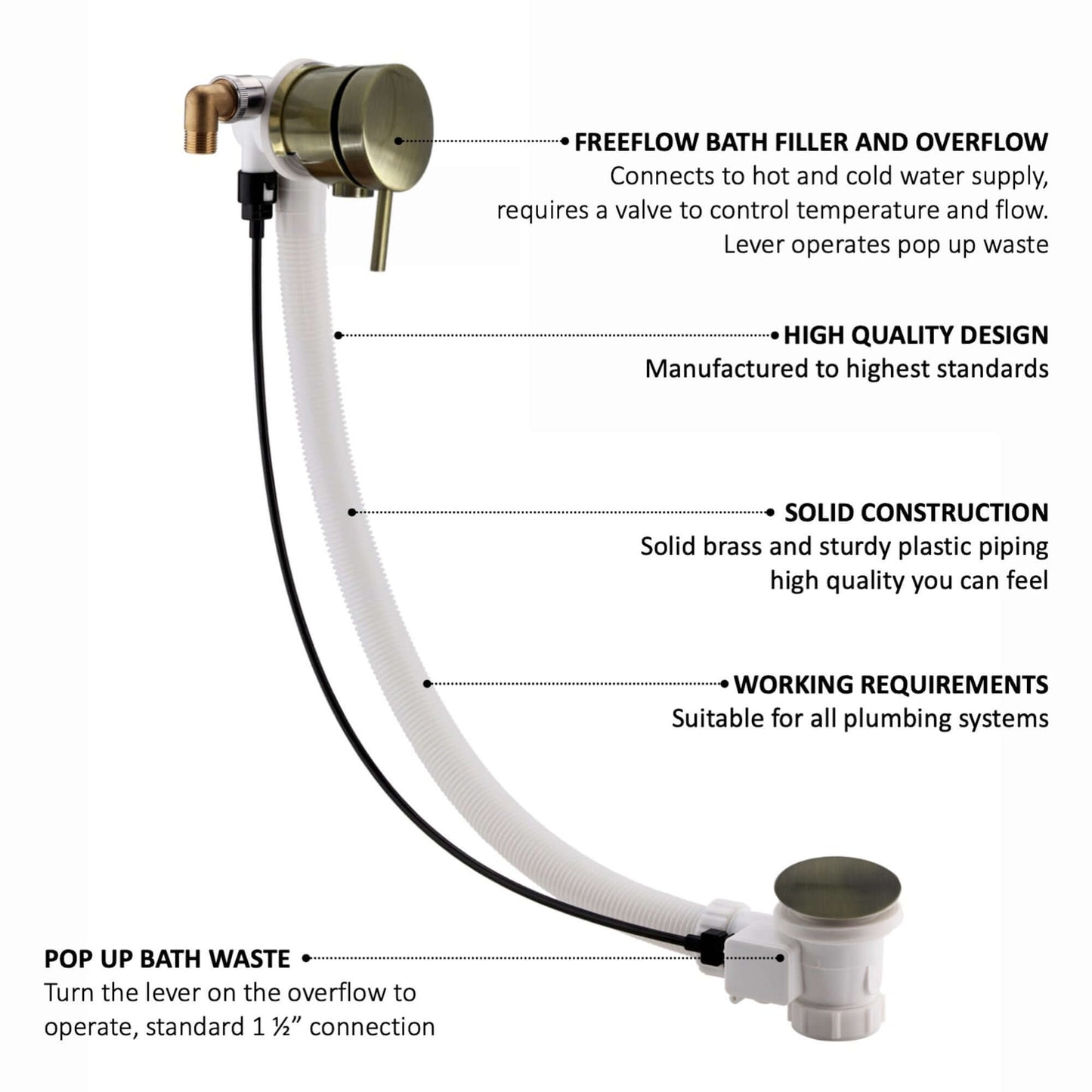 FREEFLOW BATH FILLER AND OVERFLOW
Connects to hot and cold water supply, requires a valve to control temperature and flow. Lever operates pop up waste

HIGH QUALITY DESIGN
Manufactured to highest standards

SOLID CONSTRUCTION
Solid brass and sturdy plastic piping high quality you can feel

WORKING REQUIREMENTS
Suitable for all plumbing systems

POP UP BATH WASTE
Turn the lever on the overflow to operate, standard 1 ½" connection