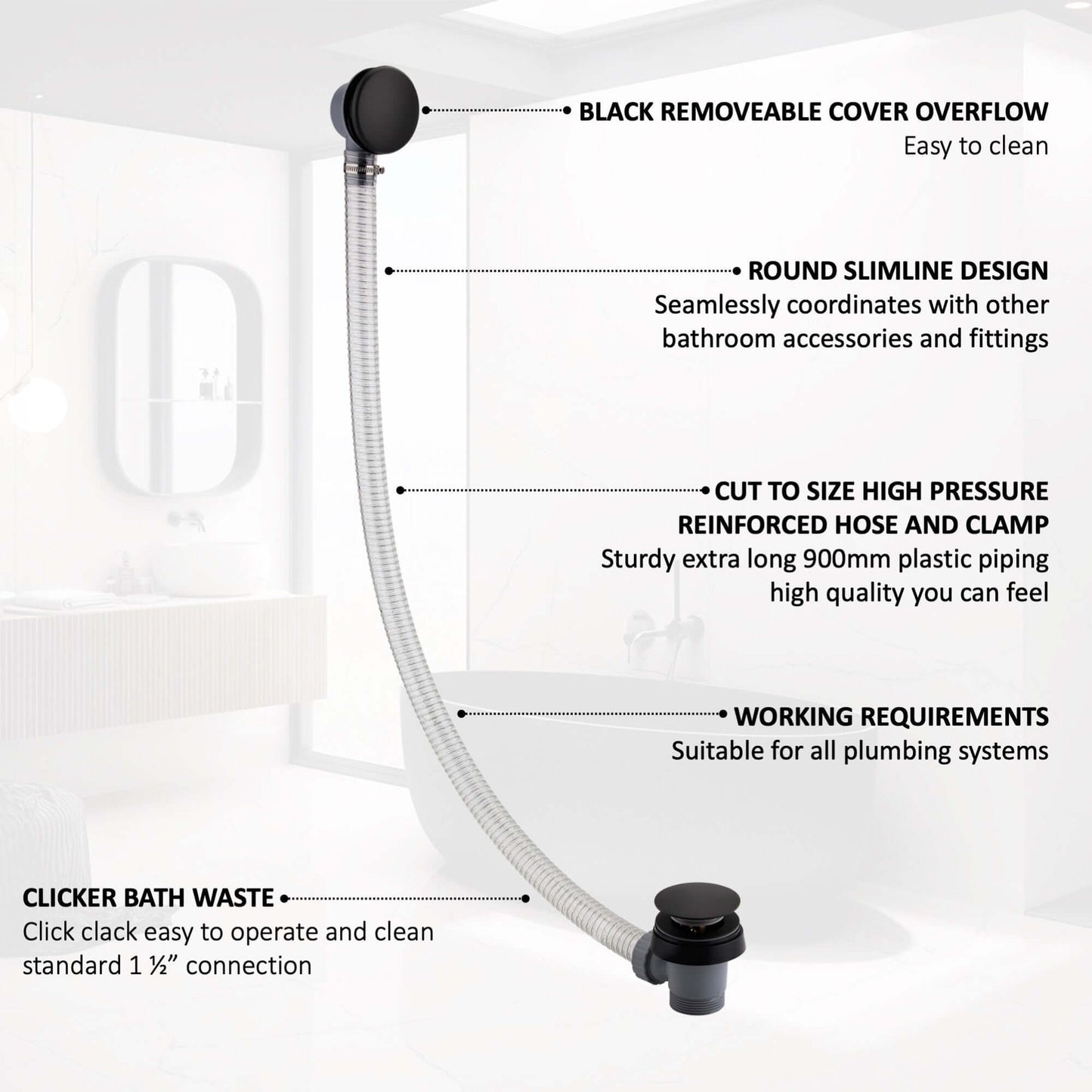 BLACK REMOVEABLE COVER OVERFLOW
Easy to clean

ROUND SLIMLINE DESIGN
Seamlessly coordinates with other bathroom accessories and fittings

CUT TO SIZE HIGH PRESSURE REINFORCED HOSE AND CLAMP
Sturdy extra long 900mm plastic piping high quality you can feel

WORKING REQUIREMENTS
Suitable for all plumbing systems

CLICKER BATH WASTE
Click clack easy to operate and clean standard 1 ½” connection