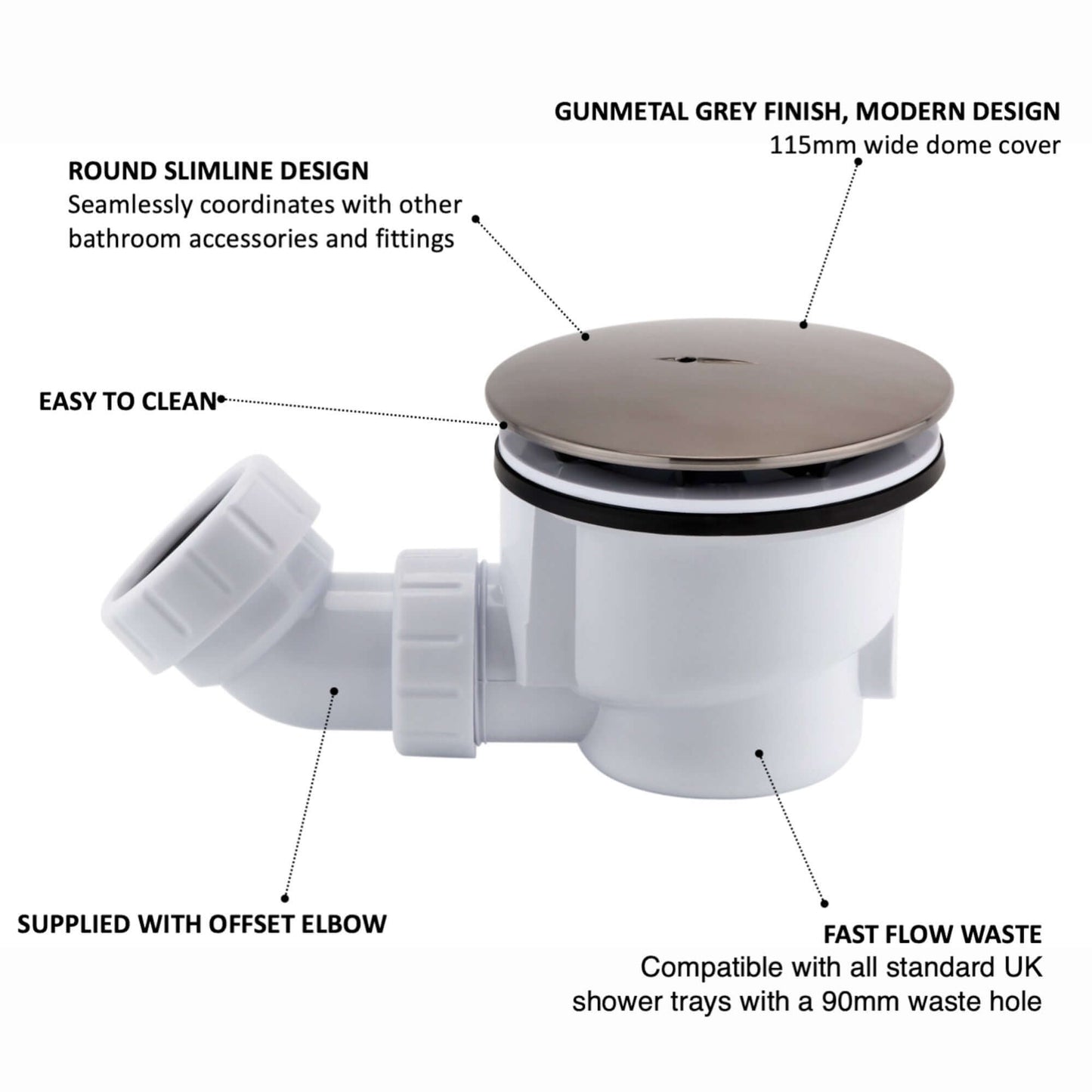 GUNMETAL GREY FINISH, MODERN DESIGN
115mm wide dome cover

ROUND SLIMLINE DESIGN
Seamlessly coordinates with other bathroom accessories and fittings

EASY TO CLEAN

SUPPLIED WITH OFFSET ELBOW

FAST FLOW WASTE
Compatible with all standard UK shower trays with a 90mm waste hole