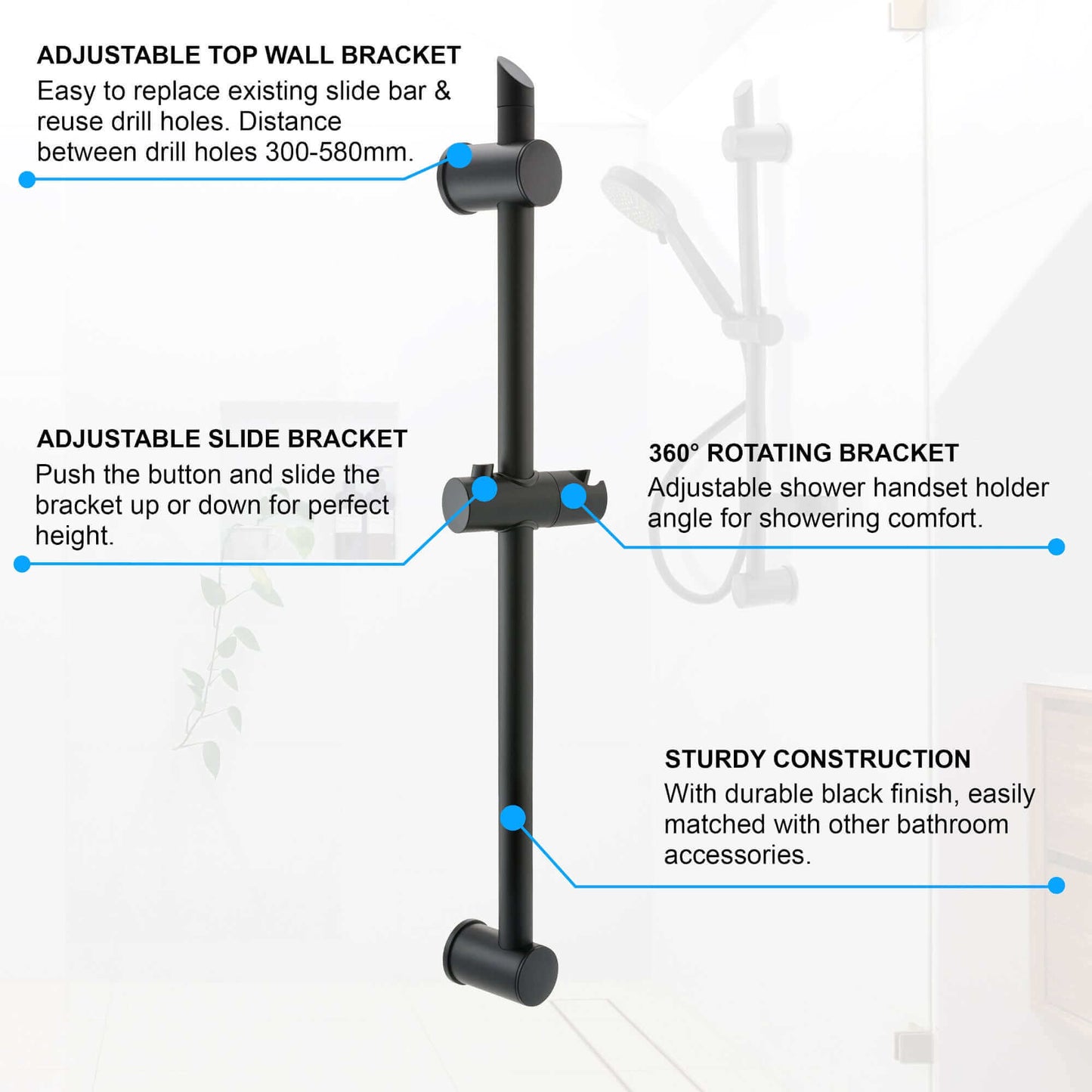 ADJUSTABLE TOP WALL BRACKET
Easy to replace existing slide bar & reuse drill holes. Distance between drill holes 300-580mm.

ADJUSTABLE SLIDE BRACKET
Push the button and slide the bracket up or down for perfect height.

360° ROTATING BRACKET
Adjustable shower handset holder angle for showering comfort.

STURDY CONSTRUCTION
With durable black finish, easily matched with other bathroom accessories.