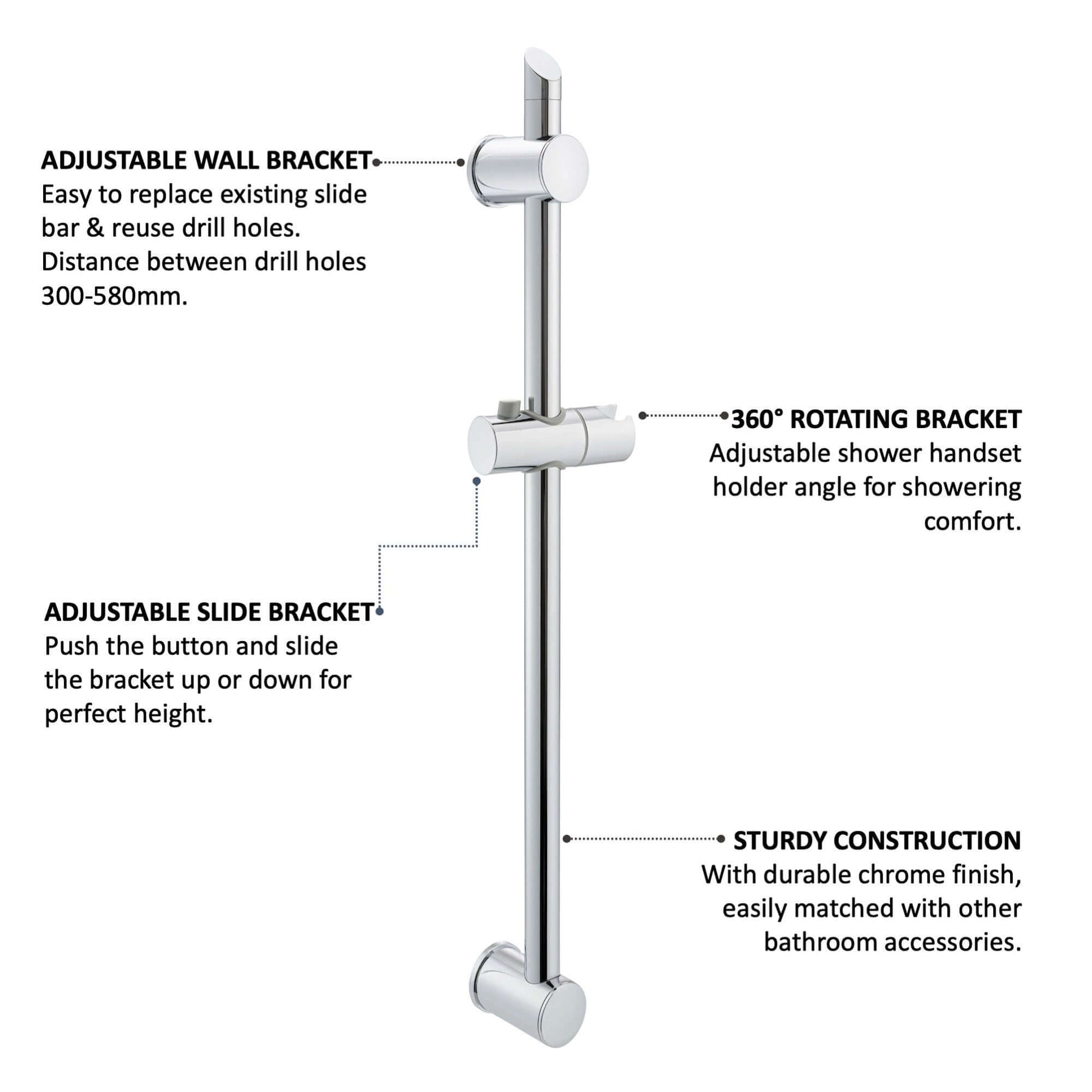 ADJUSTABLE WALL BRACKET
Easy to replace existing slide bar & reuse drill holes. Distance between drill holes 300-580mm.

360° ROTATING BRACKET
Adjustable shower handset holder angle for showering comfort.

ADJUSTABLE SLIDE BRACKET
Push the button and slide the bracket up or down for perfect height.

STURDY CONSTRUCTION
With durable chrome finish, easily matched with other bathroom accessories.