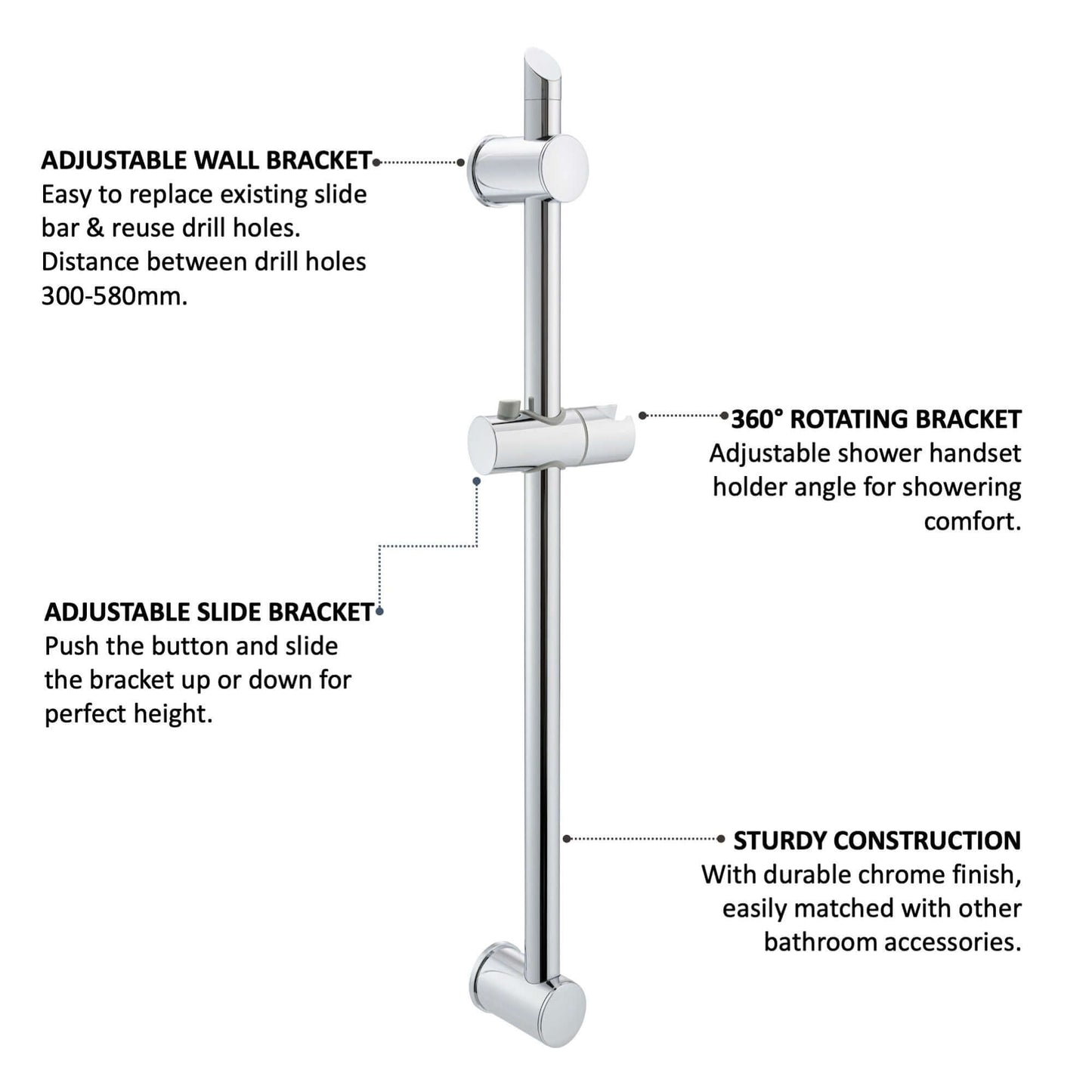 ADJUSTABLE WALL BRACKET
Easy to replace existing slide bar & reuse drill holes. Distance between drill holes 300-580mm.

360° ROTATING BRACKET
Adjustable shower handset holder angle for showering comfort.

ADJUSTABLE SLIDE BRACKET
Push the button and slide the bracket up or down for perfect height.

STURDY CONSTRUCTION
With durable chrome finish, easily matched with other bathroom accessories.