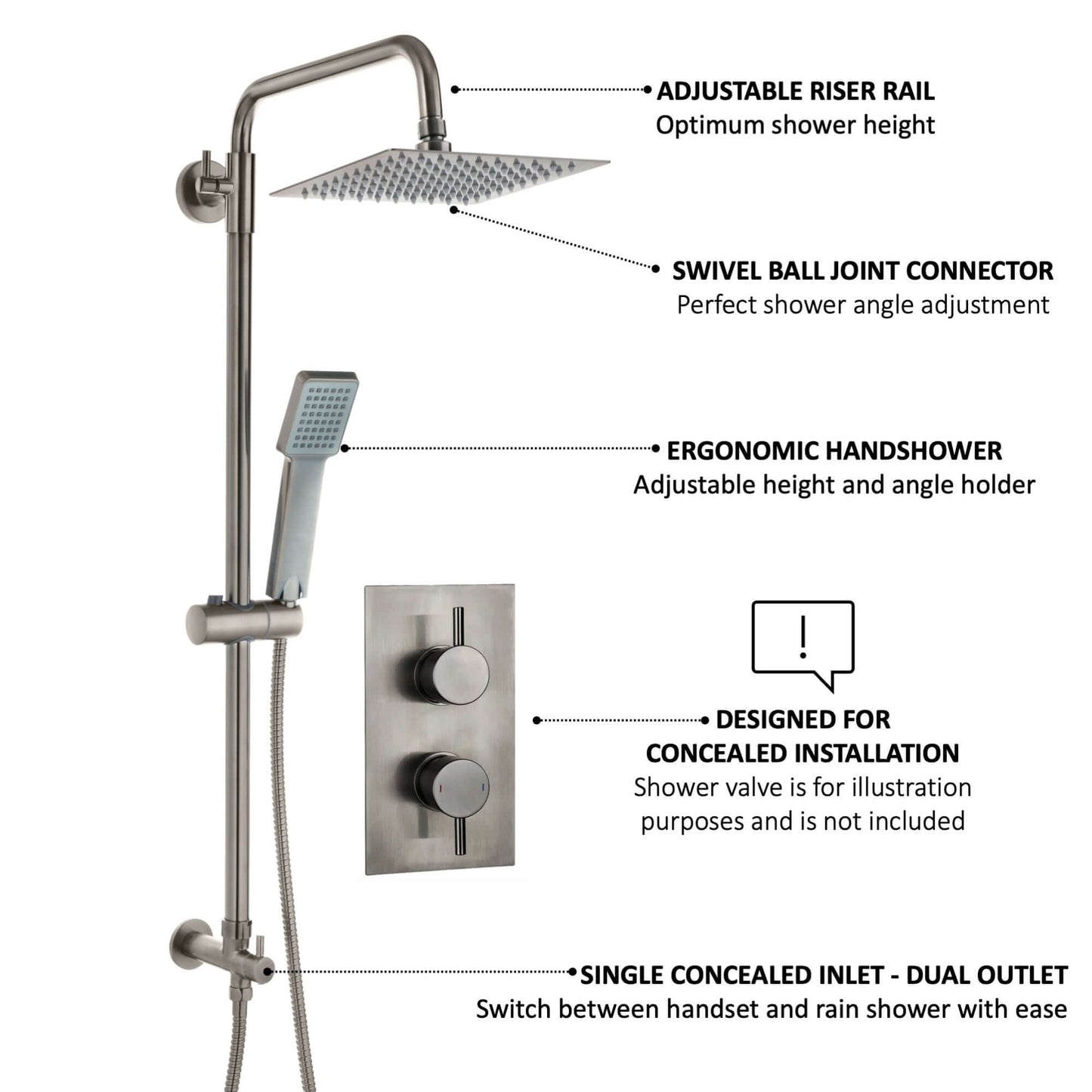 ADJUSTABLE RISER RAIL
Optimum shower height

SWIVEL BALL JOINT CONNECTOR
Perfect shower angle adjustment

ERGONOMIC HANDSHOWER
Adjustable height and angle holder

!

DESIGNED FOR
CONCEALED INSTALLATION
Shower valve is for illustration purposes and is not included

SINGLE CONCEALED INLET - DUAL OUTLET
Switch between handset and rain shower with ease