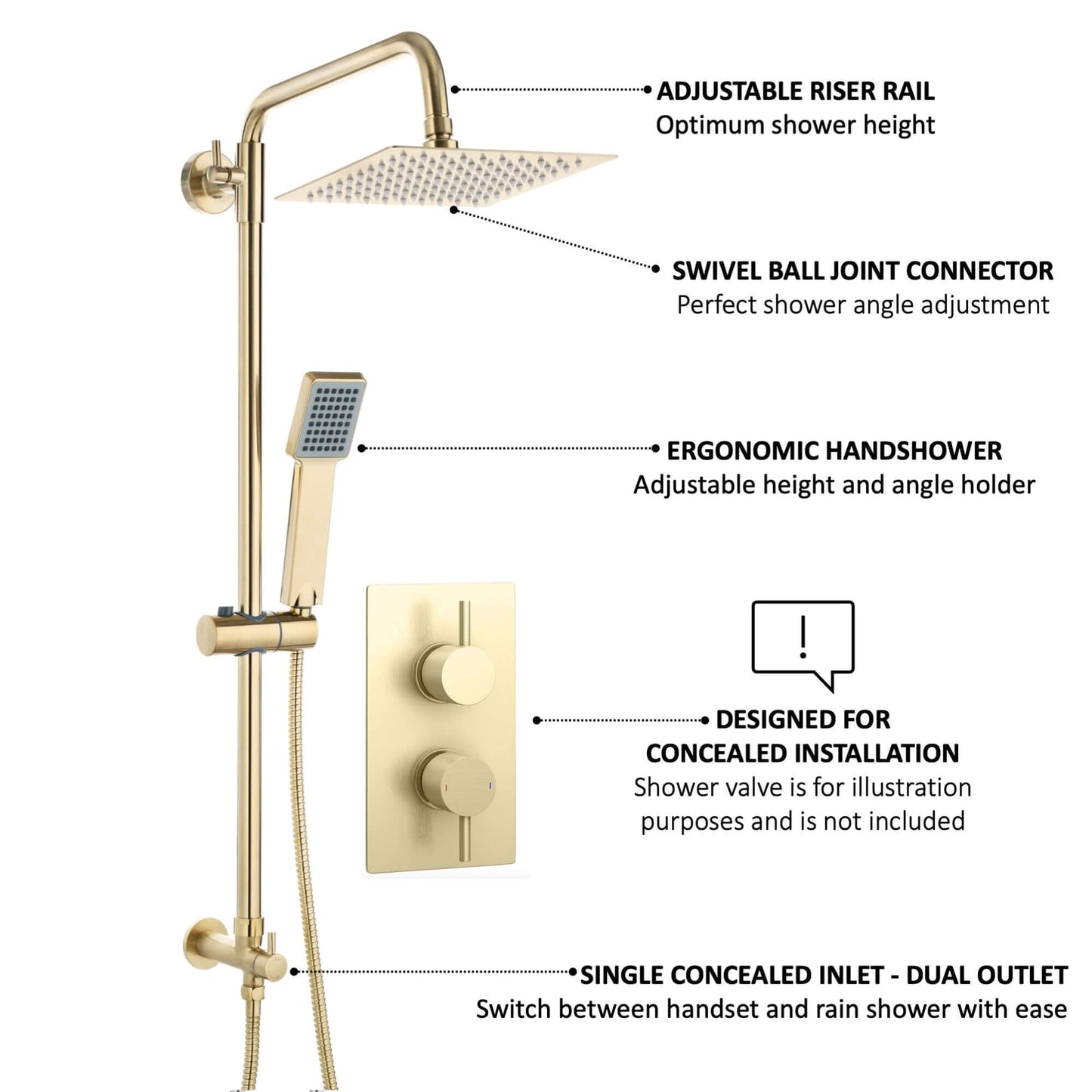 ADJUSTABLE RISER RAIL
Optimum shower height

SWIVEL BALL JOINT CONNECTOR
Perfect shower angle adjustment

ERGONOMIC HANDSHOWER
Adjustable height and angle holder

!

DESIGNED FOR CONCEALED INSTALLATION
Shower valve is for illustration purposes and is not included

SINGLE CONCEALED INLET - DUAL OUTLET
Switch between handset and rain shower with ease