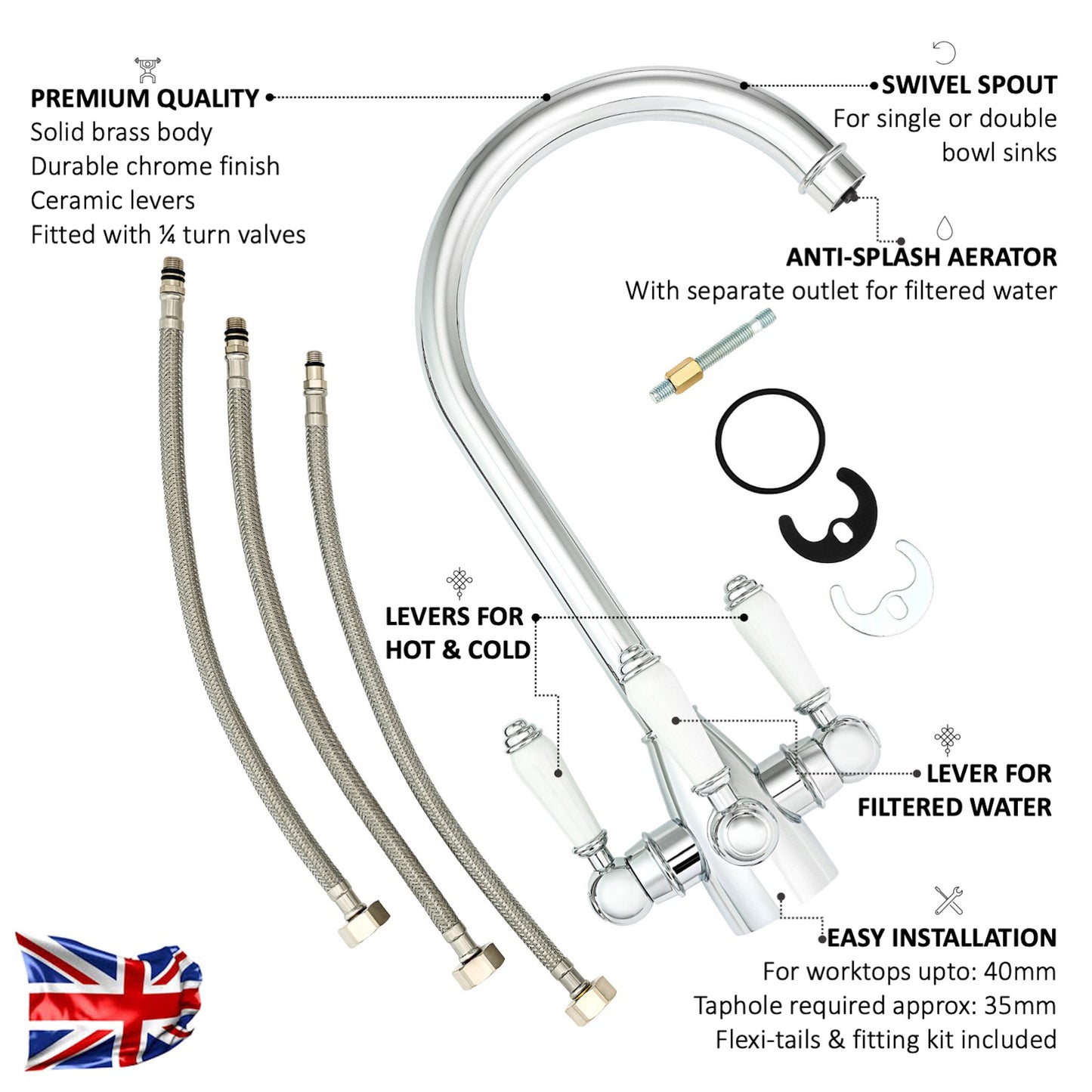 PREMIUM QUALITY
Solid brass body
Durable chrome finish
Ceramic levers
Fitted with ¼ turn valves

SWIVEL SPOUT
For single or double bowl sinks

ANTI-SPLASH AERATOR
With separate outlet for filtered water

LEVERS FOR HOT & COLD

LEVER FOR FILTERED WATER

EASY INSTALLATION
For worktops upto: 40mm
Taphole required approx: 35mm
Flexi-tails & fitting kit included