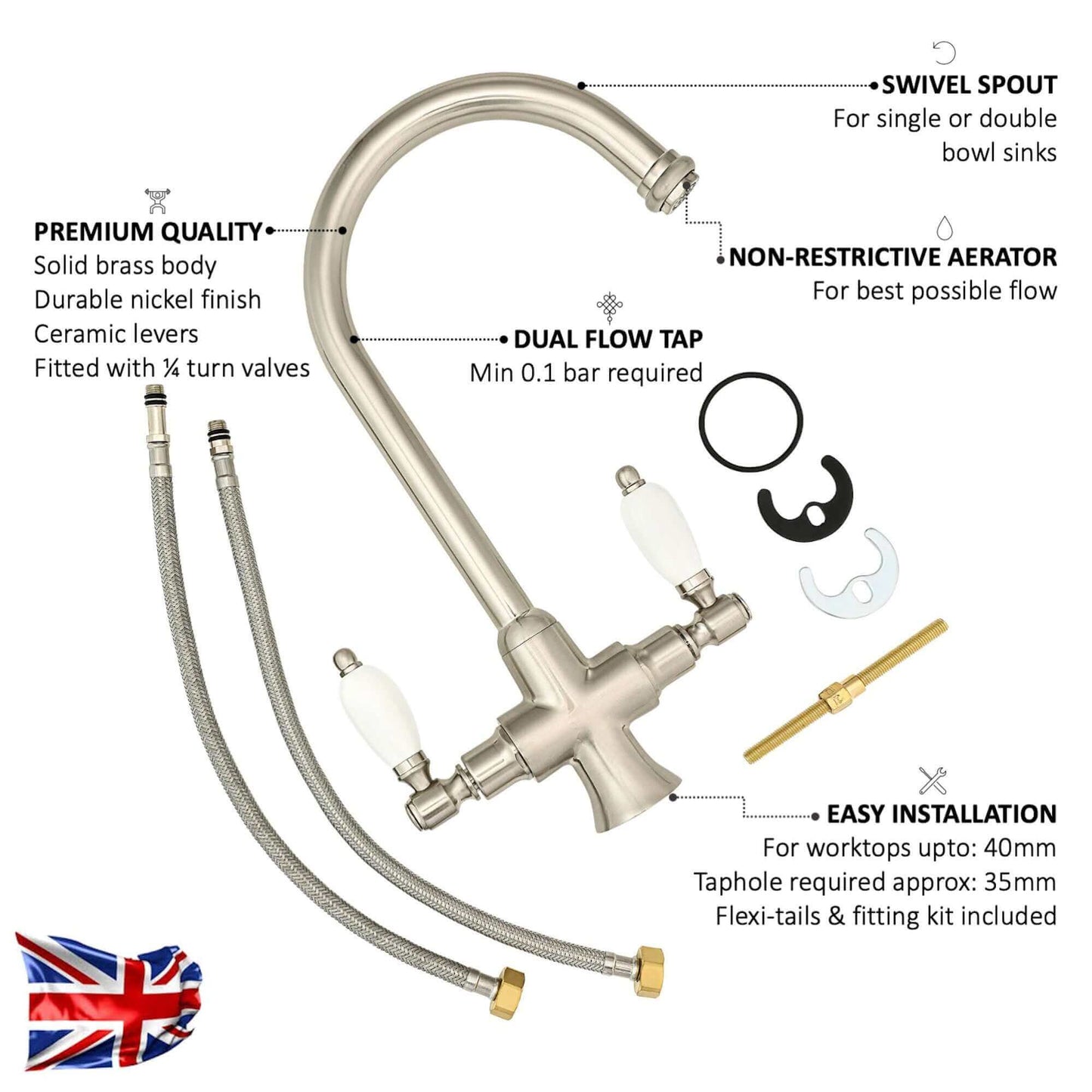 SWIVEL SPOUT
For single or double bowl sinks

PREMIUM QUALITY
Solid brass body
Durable nickel finish
Ceramic levers
Fitted with ¼ turn valves

NON-RESTRICTIVE AERATOR
For best possible flow

DUAL FLOW TAP
Min 0.1 bar required

EASY INSTALLATION
For worktops upto: 40mm
Taphole required approx: 35mm
Flexi-tails & fitting kit included